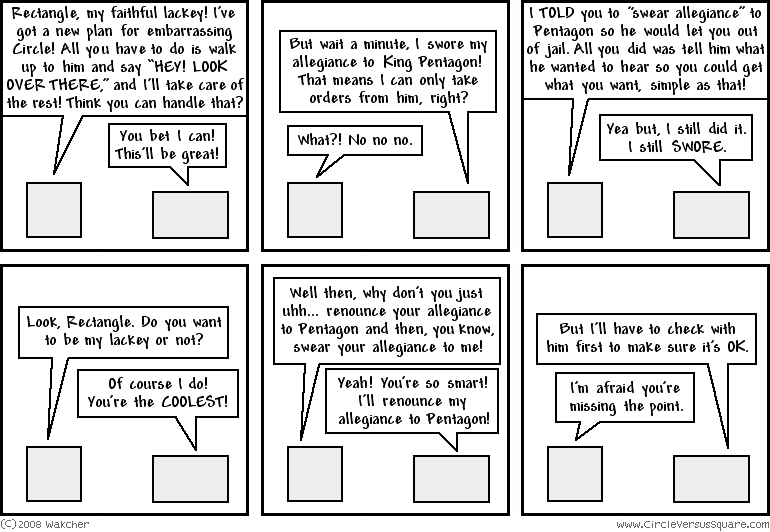 Rectangle, my faithful lackey! I've got a new plan for embarrassing Circle! All you have to do is walk up to him and say "HEY! LOOK OVER THERE," and I'll take care of the rest! Think you can handle that?

You bet I can! This'll be great!

But wait a minute, I swore my allegiance to King Pentagon! That means I can only take orders from him, right?

What?! No no no.

I TOLD you to "swear allegiance" to Pentagon so he would let you out of jail. All you did was tell him what he wanted to hear so you could get what you want, simple as that!

Yea but, I still did it. I still SWORE.

Look, Rectangle. Do you want to be my lackey or not?

Of course I do! You're the COOLEST!

Well then, why don't you just uhh... renounce your allegiance to Pentagon and then, you know, swear your allegiance to me!

Yeah! You're so smart! I'll renounce my allegiance to Pentagon!

But I'll have to check with him first to make sure it's OK.

I'm afraid you're missing the point.

(C)2008 Wakcher

www.CircleVersusSquare.com