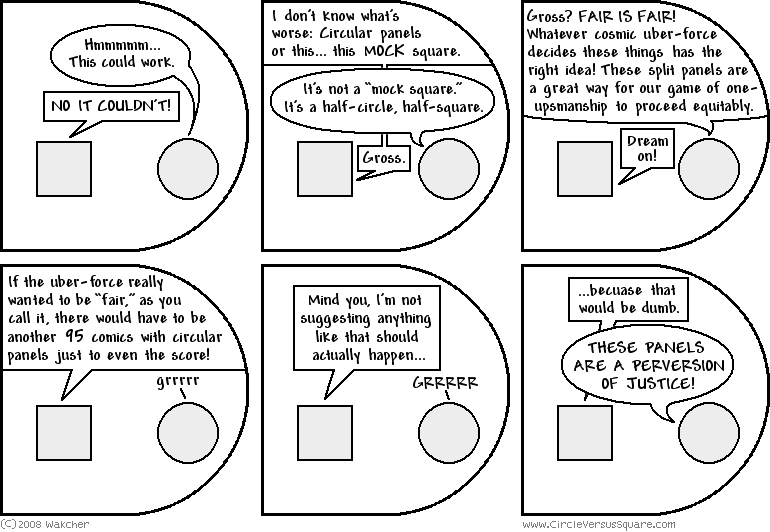 Hmmmmm... This could work.

NO IT COULDN'T!

I don't know what's worse: Circular panels or this... this MOCK square.

It's not a "mock square." It's a half-circle, half-square.

Gross.

Gross? FAIR IS FAIR! Whatever cosmic uber-force decides these things has the right idea! These split panels are a great way for our game of one-upsmanship to proceed equitably.

Dream on!

If the uber-force really wanted to be "fair," as you call it, there would have to be another 95 comics with circular panels just to even the score!

grrrrr

Mind you, I'm not suggesting anything like that should actually happen...

GRRRRR

...becuase that would be dumb.

THESE PANELS ARE A PERVERSION OF JUSTICE!

(C)2008 Wakcher

www.CircleVersusSquare.com